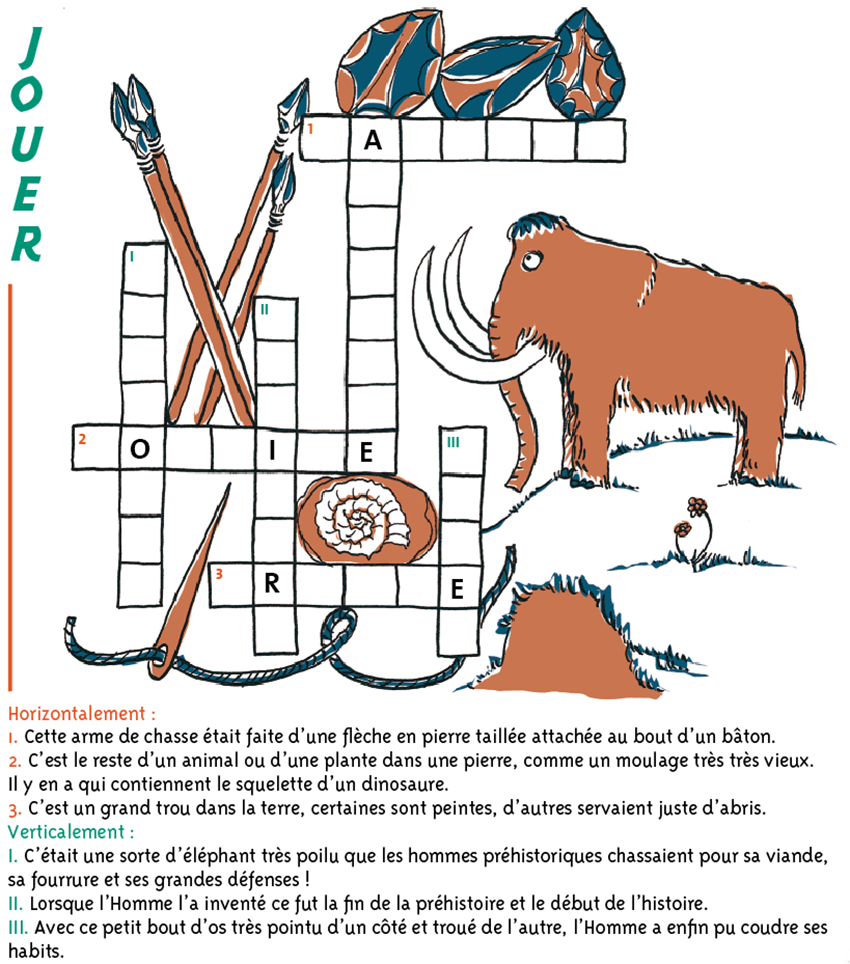 JOUER

1 A

I

II

2 O I E

III

3 R E

Horizontalement :
1. Cette arme de chasse était faite d'une flèche en pierre taillée attachée au bout d'un bâton.
2. C'est le reste d'un animal ou d'une plante dans une pierre, comme un moulage très très vieux. Il y en a qui contiennent le squelette d'un dinosaure.
3. C'est un grand trou dans la terre, certaines sont peintes, d'autres servaient juste d'abris.
Verticalement :
I. C'était une sorte d'éléphant très poilu que les hommes préhistoriques chassaient pour sa viande, sa fourrure et ses grandes défenses !
II. Lorsque l'Homme l'a inventé ce fut la fin de la préhistoire et le début de l'histoire.
III. Avec ce petit bout d'os très pointu d'un côté et troué de l'autre, l'Homme a enfin pu coudre ses habits.